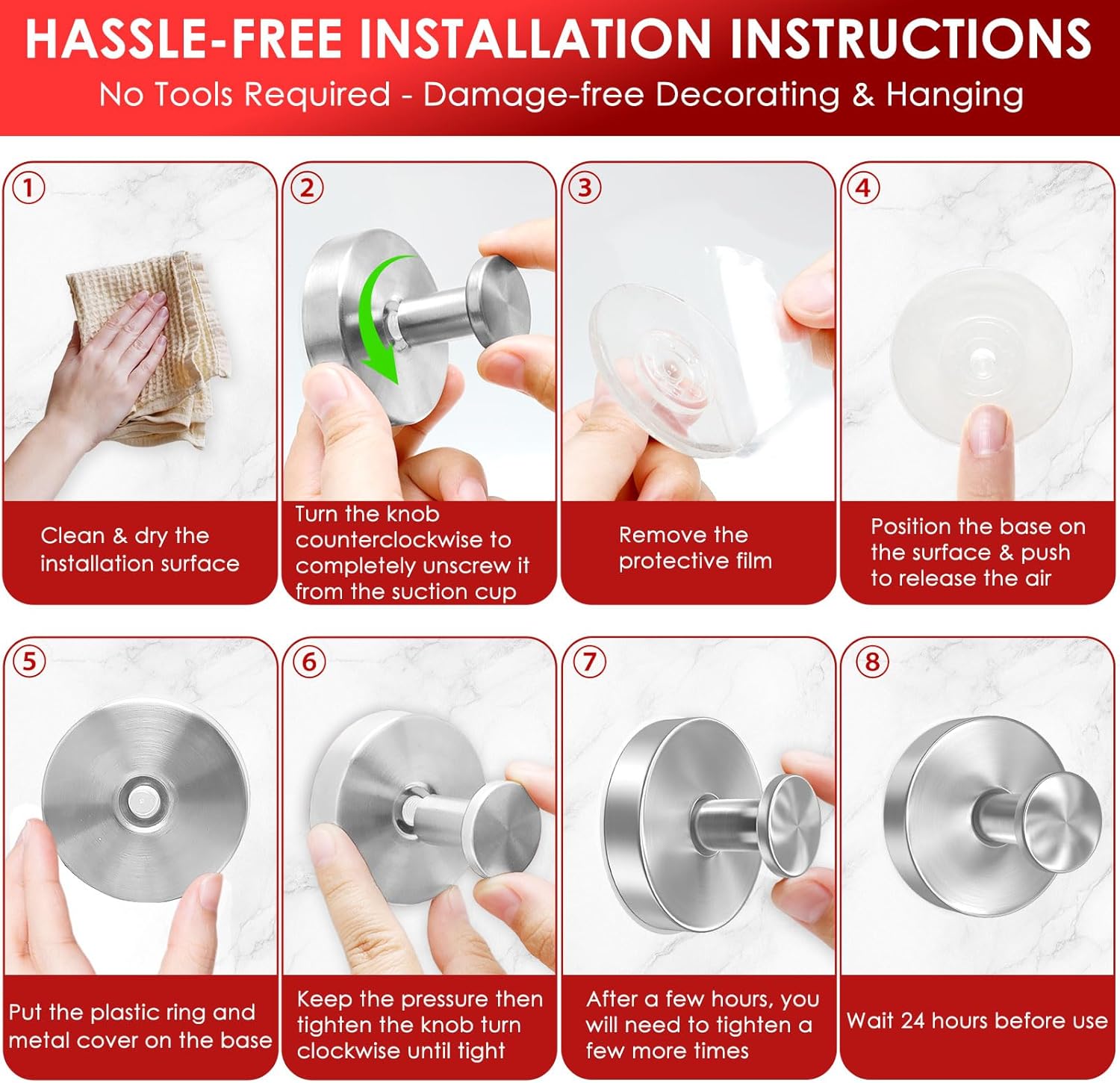 HASSLE-FREE INSTALLATION INSTRUCTIONS
No Tools Required - Damage-free Decorating & Hanging

1
Clean & dry the installation surface

2
Turn the knob counterclockwise to completely unscrew it from the suction cup

3
Remove the protective film

4
Position the base on the surface & push to release the air

5
Put the plastic ring and metal cover on the base

6
Keep the pressure then tighten the knob turn clockwise until tight

7
After a few hours, you will need to tighten a few more times

8
Wait 24 hours before use