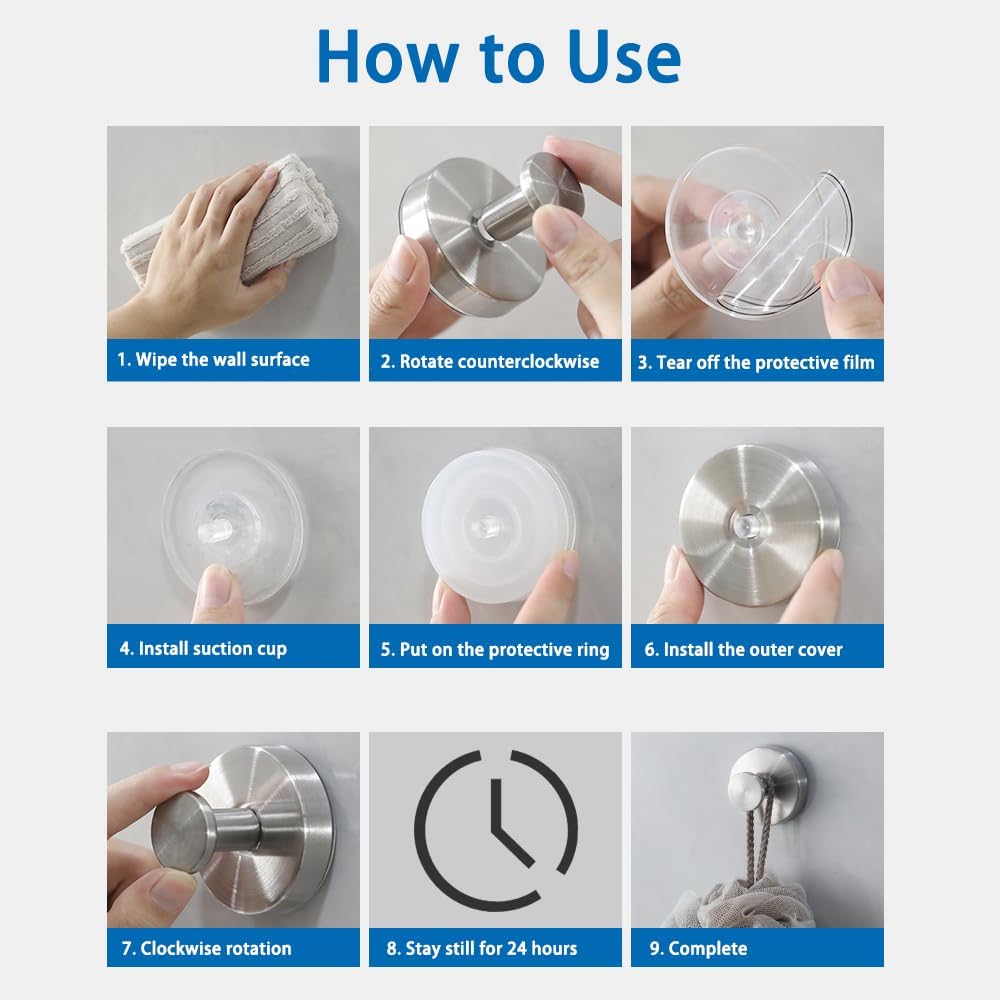 How to Use

1. Wipe the wall surface

2. Rotate counterclockwise

3. Tear off the protective film

4. Install suction cup

5. Put on the protective ring

6. Install the outer cover

7. Clockwise rotation

8. Stay still for 24 hours

9. Complete