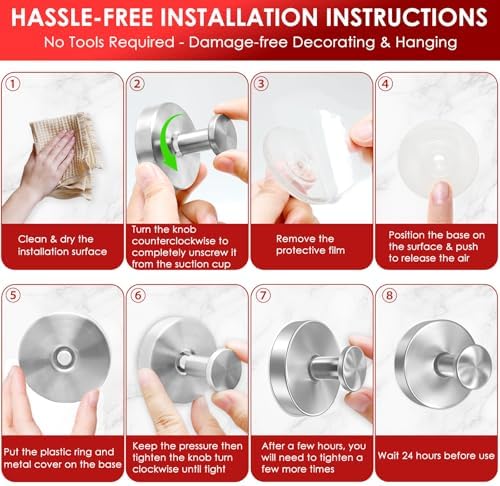 HASSLE-FREE INSTALLATION INSTRUCTIONS
No Tools Required - Damage-free Decorating & Hanging

1
Clean & dry the installation surface

2
Turn the knob counterclockwise to completely unscrew it from the suction cup

3
Remove the protective film

4
Position the base on the surface & push to release the air

5
Put the plastic ring and metal cover on the base

6
Keep the pressure then tighten the knob turn clockwise until tight

7
After a few hours, you will need to tighten a few more times

8
Wait 24 hours before use