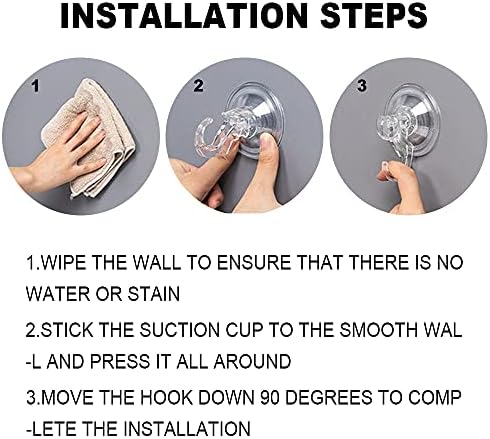 INSTALLATION STEPS

1

2

3

1.WIPE THE WALL TO ENSURE THAT THERE IS NO WATER OR STAIN

2.STICK THE SUCTION CUP TO THE SMOOTH WAL -L AND PRESS IT ALL AROUND

3.MOVE THE HOOK DOWN 90 DEGREES TO COMP -LETE THE INSTALLATION