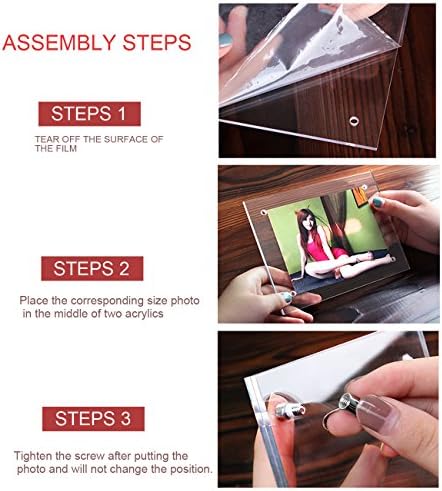 ASSEMBLY STEPS

STEPS 1

TEAR OFF THE SURFACE OF THE FILM

STEPS 2

Place the corresponding size photo in the middle of two acrylics

STEPS 3

Tighten the screw after putting the photo and will not change the position.