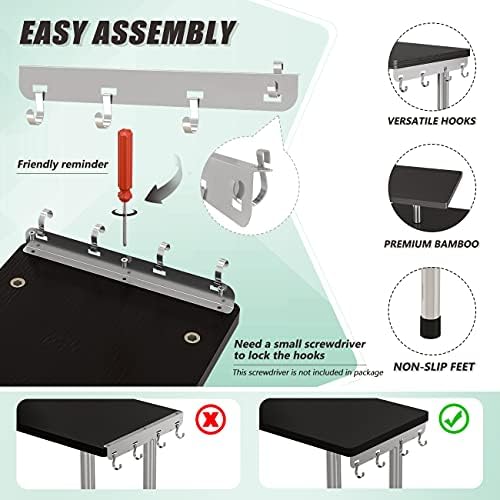 EASY ASSEMBLY

Friendly reminder

Need a small screwdriver to lock the hooks

This screwdriver is not included in package

VERSATILE HOOKS

PREMIUM BAMBOO

NON-SLIP FEET