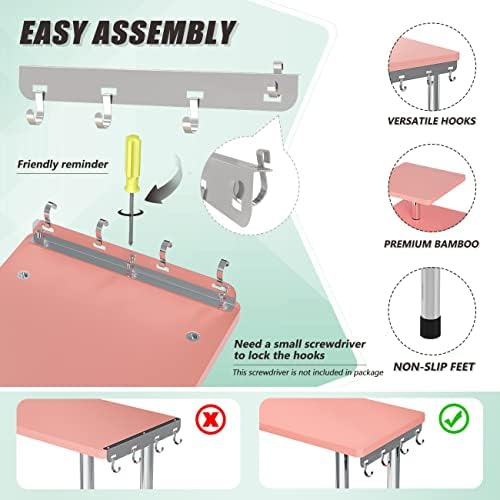 EASY ASSEMBLY

Friendly reminder

Need a small screwdriver to lock the hooks

This screwdriver is not included in package

VERSATILE HOOKS

PREMIUM BAMBOO

NON-SLIP FEET